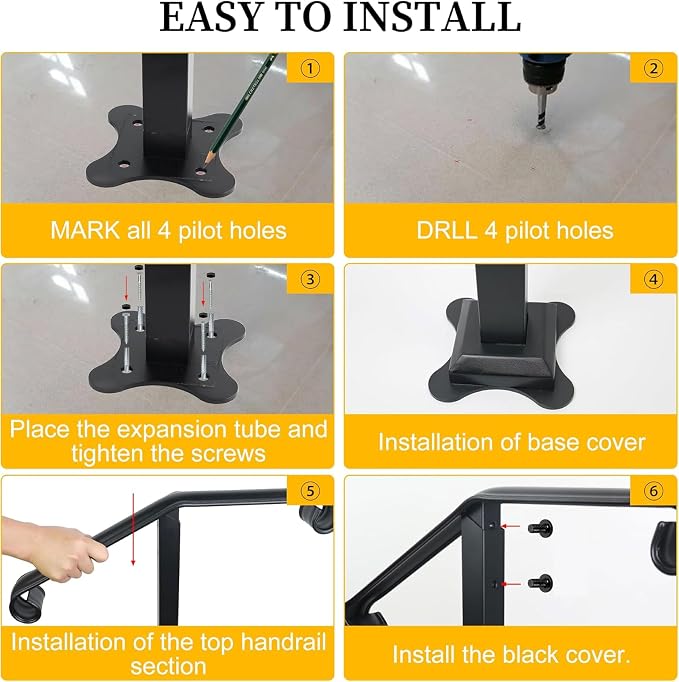 EASY TO INSTALL

①

MARK all 4 pilot holes

②

DRLL 4 pilot holes

③

Place the expansion tube and tighten the screws

④

Installation of base cover

⑤

Installation of the top handrail section

⑥

Install the black cover.