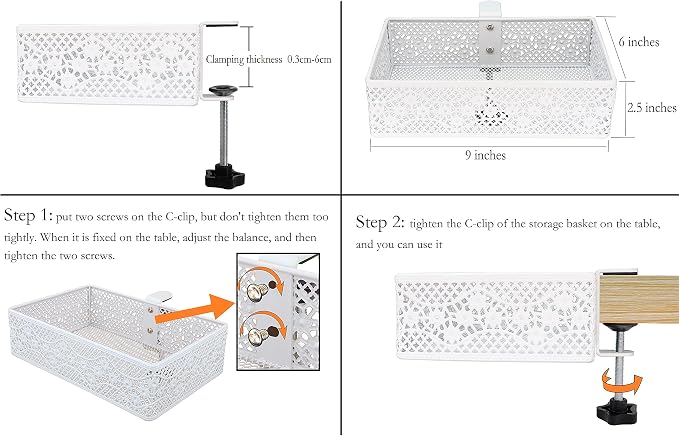 Clamping thickness 0.3cm-6cm

6 inches

2.5 inches

9 inches

Step 1: put two screws on the C-clip, but don't tighten them too tightly. When it is fixed on the table, adjust the balance, and then tighten the two screws.

Step 2: tighten the C-clip of the storage basket on the table, and you can use it