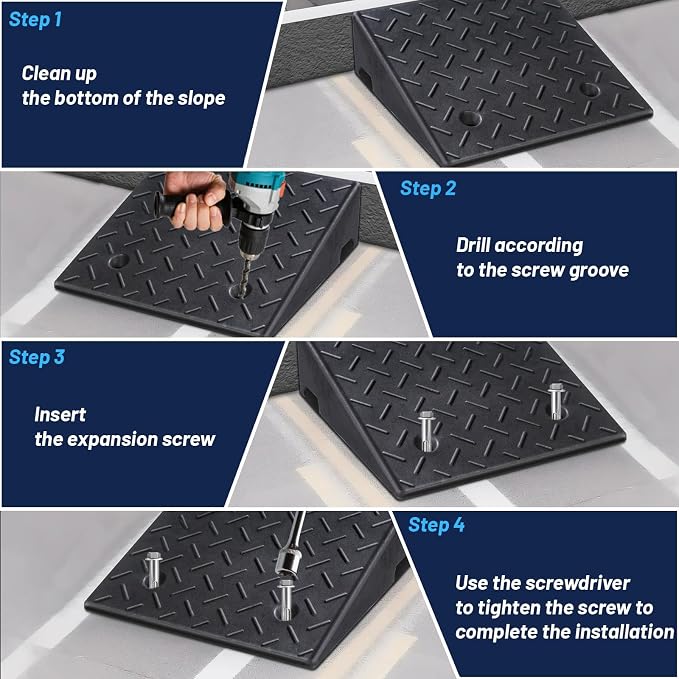 Step 1

Clean up the bottom of the slope

Step 2

Drill according to the screw groove

Step 3

Insert the expansion screw

Step 4

Use the screwdriver to tighten the screw to complete the installation