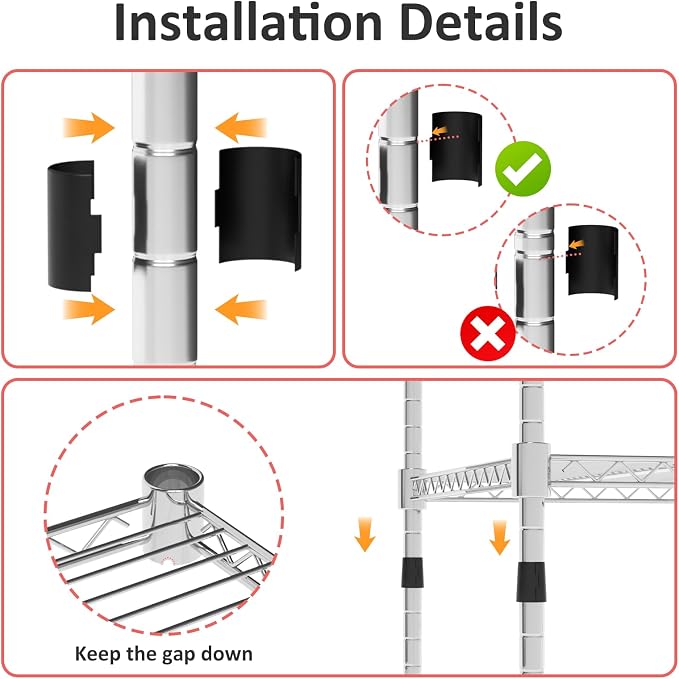 Installation Details

Keep the gap down