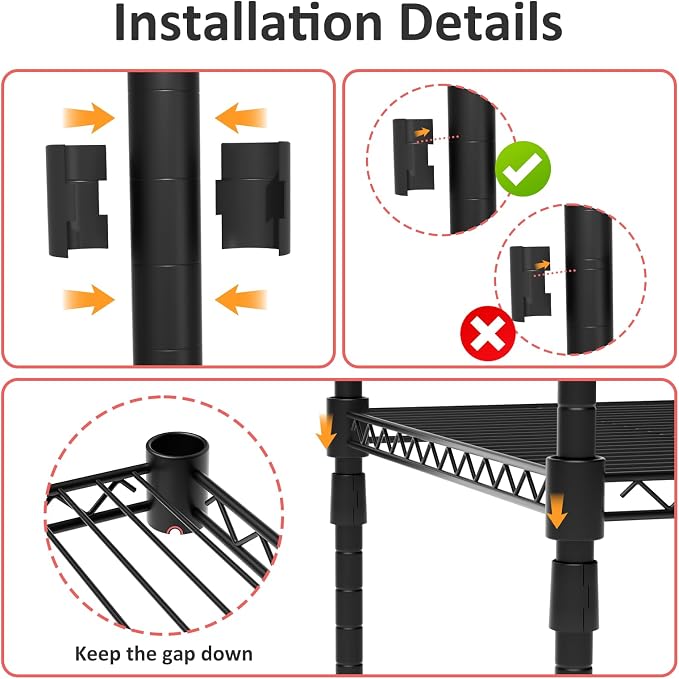 Installation Details

Keep the gap down