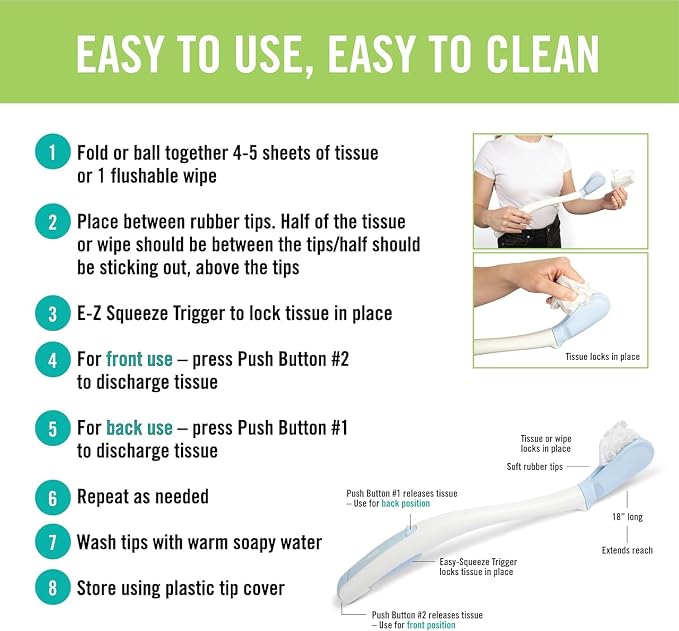 EASY TO USE, EASY TO CLEAN

1 Fold or ball together 4-5 sheets of tissue or 1 flushable wipe

2 Place between rubber tips. Half of the tissue or wipe should be between the tips/half should be sticking out, above the tips

3 E-Z Squeeze Trigger to lock tissue in place

4 For front use – press Push Button #2 to discharge tissue

5 For back use – press Push Button #1 to discharge tissue

6 Repeat as needed

7 Wash tips with warm soapy water

8 Store using plastic tip cover

Tissue locks in place

Tissue or wipe locks in place

Soft rubber tips

Push Button #1 releases tissue – Use for back position

18" long

Extends reach

Easy-Squeeze Trigger locks tissue in place

Push Button #2 releases tissue – Use for front position