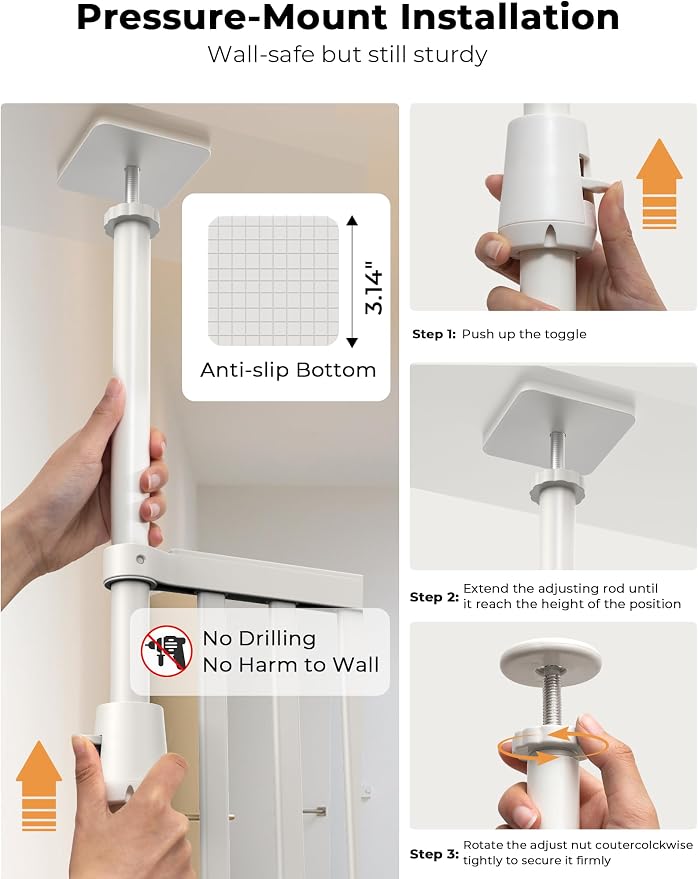 Pressure-Mount Installation

Wall-safe but still sturdy

3.14"

Anti-slip Bottom

No Drilling
No Harm to Wall

Step 1: Push up the toggle

Step 2: Extend the adjusting rod until it reach the height of the position

Step 3: Rotate the adjust nut coutercolckwise tightly to secure it firmly