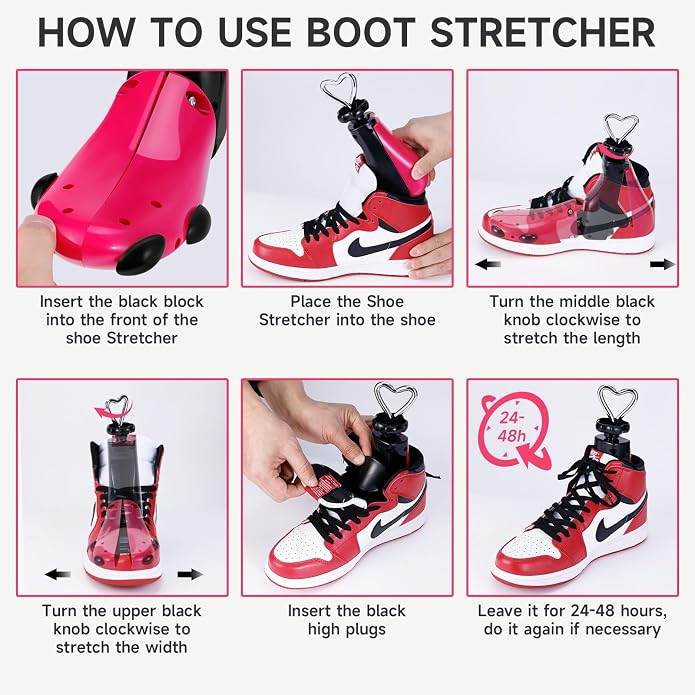 HOW TO USE BOOT STRETCHER

Insert the black block into the front of the shoe Stretcher

Place the Shoe Stretcher into the shoe

Turn the middle black knob clockwise to stretch the length

Turn the upper black knob clockwise to stretch the width

Insert the black high plugs

24-48h

Leave it for 24-48 hours, do it again if necessary