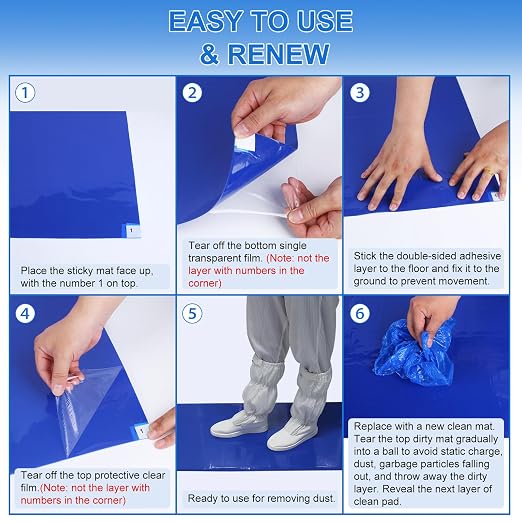 EASY TO USE & RENEW

1

1

Place the sticky mat face up, with the number 1 on top.

2

Tear off the bottom single transparent film. (Note: not the layer with numbers in the corner)

3

Stick the double-sided adhesive layer to the floor and fix it to the ground to prevent movement.

4

1

Tear off the top protective clear film.(Note: not the layer with numbers in the corner)

5

Ready to use for removing dust.

6

Replace with a new clean mat. Tear the top dirty mat gradually into a ball to avoid static charge, dust, garbage particles falling out, and throw away the dirty layer. Reveal the next layer of clean pad.