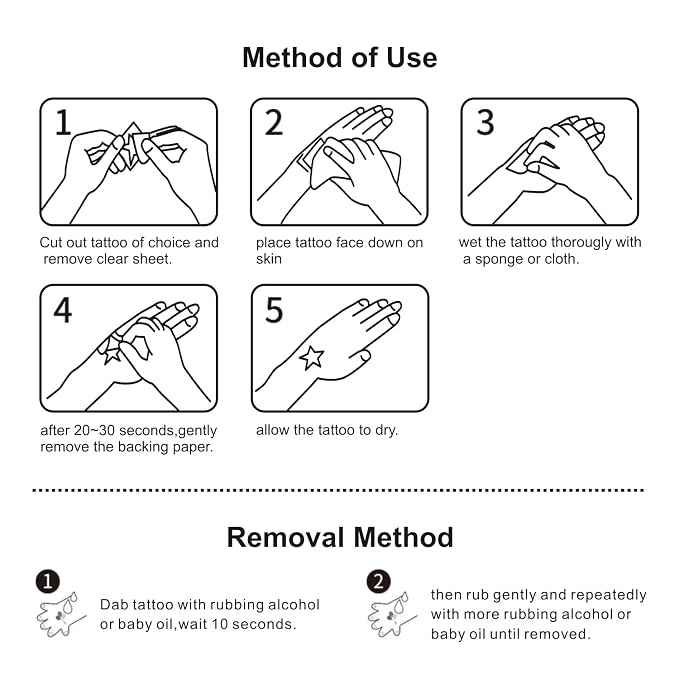 Method of Use

1

Cut out tattoo of choice and remove clear sheet.

2

place tattoo face down on skin

3

wet the tattoo thorougly with a sponge or cloth.

4

after 20~30 seconds,gently remove the backing paper.

5

allow the tattoo to dry.

Removal Method

1

Dab tattoo with rubbing alcohol or baby oil,wait 10 seconds.

2

then rub gently and repeatedly with more rubbing alcohol or baby oil until removed.