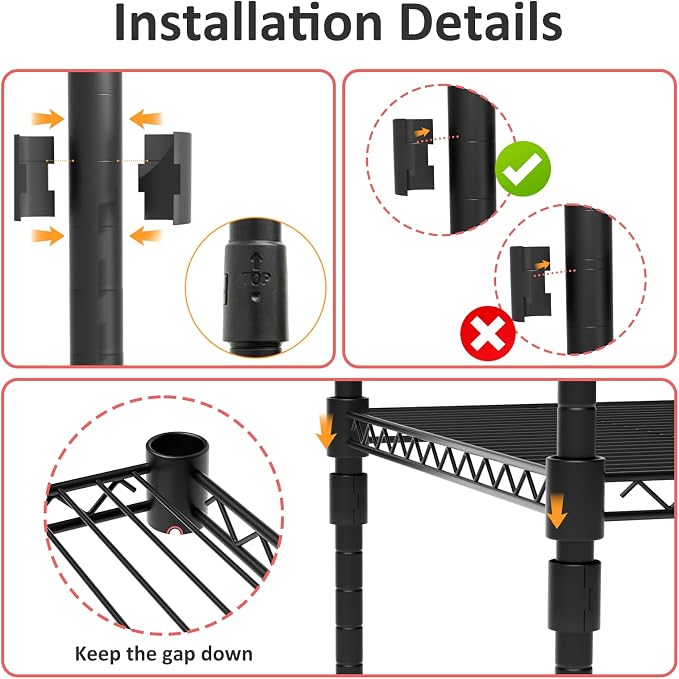 Installation Details

TOP

Keep the gap down