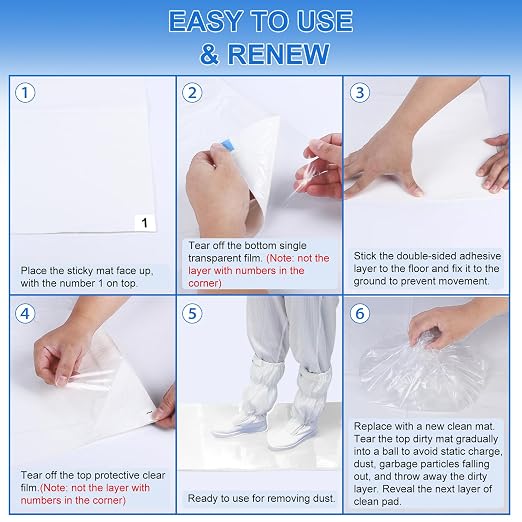 EASY TO USE & RENEW

①

1

Place the sticky mat face up, with the number 1 on top.

②

Tear off the bottom single transparent film. (Note: not the layer with numbers in the corner)

③

Stick the double-sided adhesive layer to the floor and fix it to the ground to prevent movement.

④

Tear off the top protective clear film.(Note: not the layer with numbers in the corner)

⑤

Ready to use for removing dust.

⑥

Replace with a new clean mat. Tear the top dirty mat gradually into a ball to avoid static charge, dust, garbage particles falling out, and throw away the dirty layer. Reveal the next layer of clean pad.