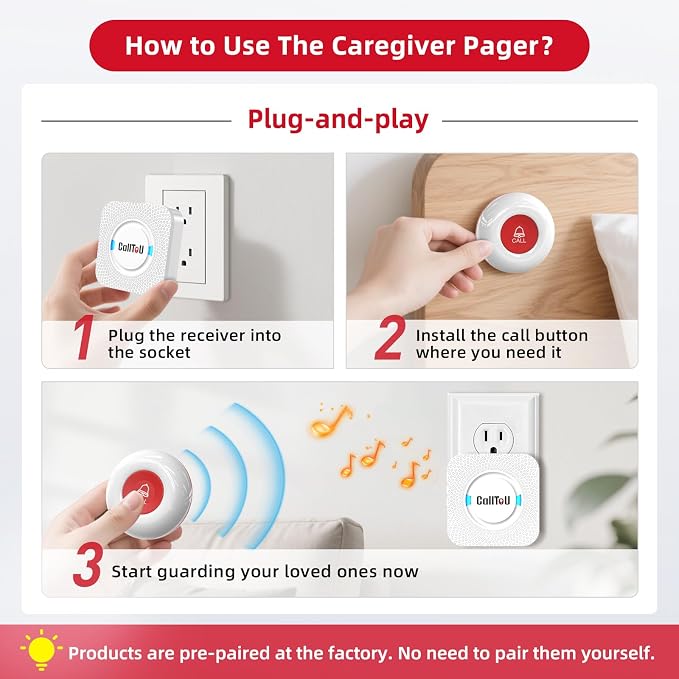 How to Use The Caregiver Pager?

Plug-and-play

CallToU

1 Plug the receiver into the socket

CALL

2 Install the call button where you need it

CallToU

3 Start guarding your loved ones now

Products are pre-paired at the factory. No need to pair them yourself.