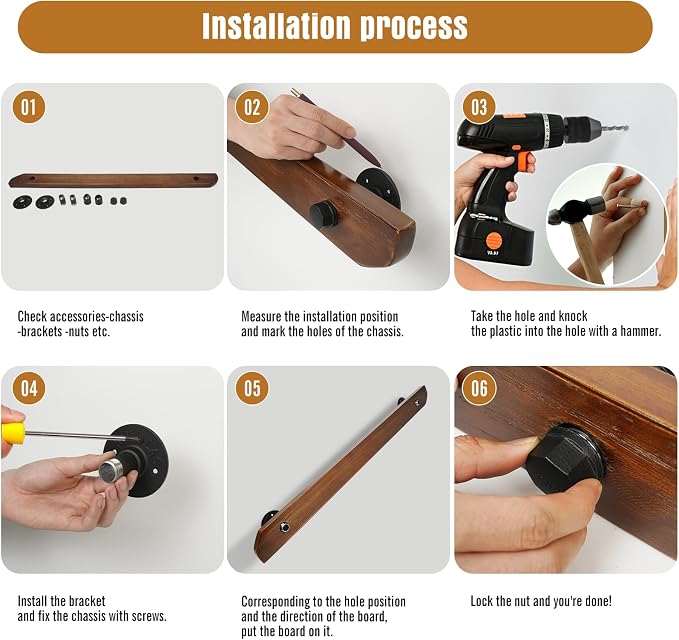 Installation process

01

Check accessories-chassis -brackets -nuts etc.

02

Measure the installation position and mark the holes of the chassis.

03

Take the hole and knock the plastic into the hole with a hammer.

04

Install the bracket and fix the chassis with screws.

05

Corresponding to the hole position and the direction of the board, put the board on it.

06

Lock the nut and you're done!