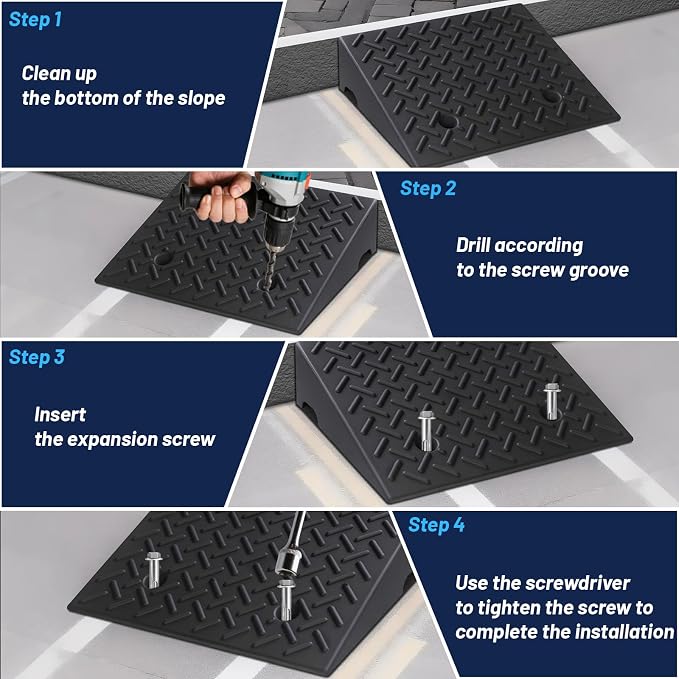 Step 1

Clean up the bottom of the slope

Step 2

Drill according to the screw groove

Step 3

Insert the expansion screw

Step 4

Use the screwdriver to tighten the screw to complete the installation