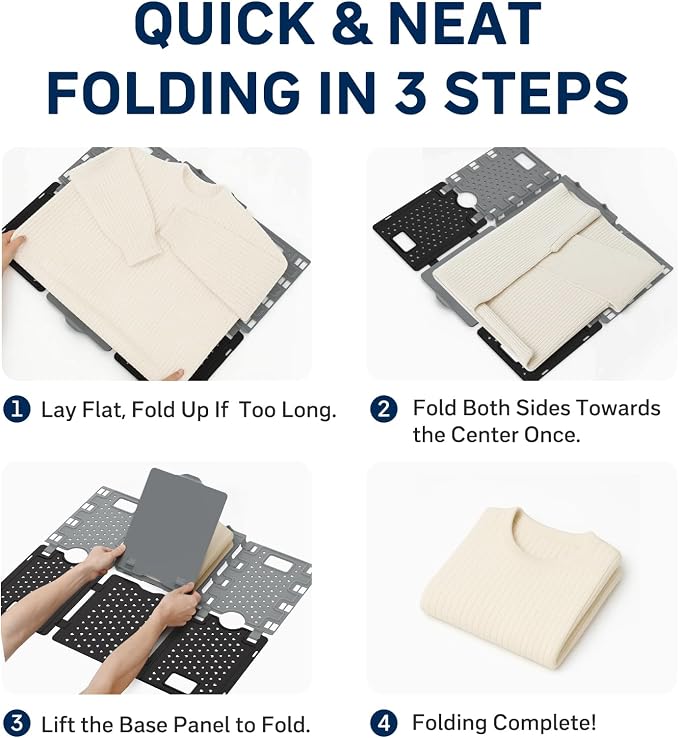 QUICK & NEAT
FOLDING IN 3 STEPS

1 Lay Flat, Fold Up If Too Long.

2 Fold Both Sides Towards the Center Once.

3 Lift the Base Panel to Fold.

4 Folding Complete!