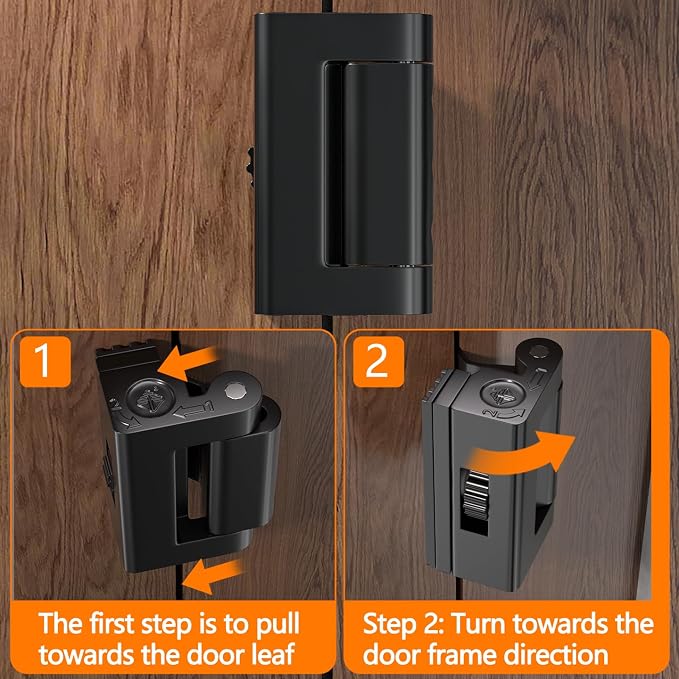 1

The first step is to pull towards the door leaf

2

Step 2: Turn towards the door frame direction