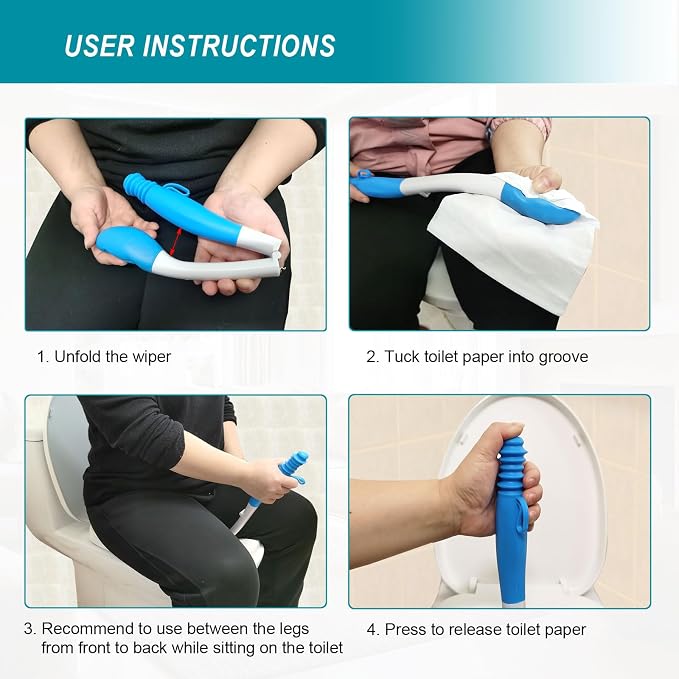 USER INSTRUCTIONS

1. Unfold the wiper

2. Tuck toilet paper into groove

3. Recommend to use between the legs from front to back while sitting on the toilet

4. Press to release toilet paper