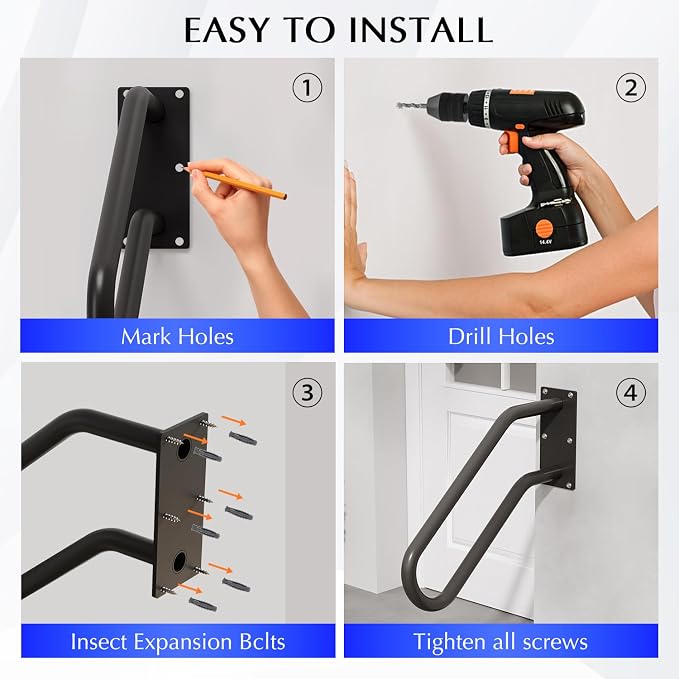 EASY TO INSTALL

①

Mark Holes

②

14.4V

Drill Holes

③

Insect Expansion Bclts

④

Tighten all screws