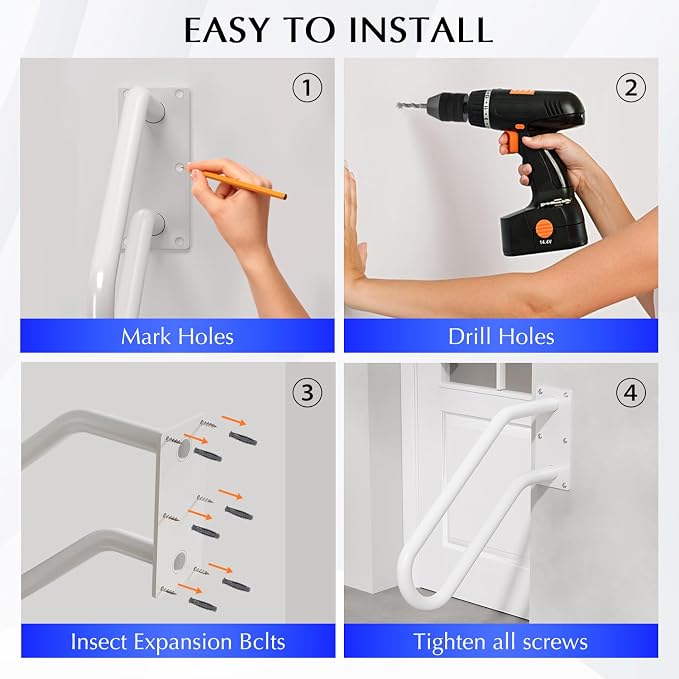 EASY TO INSTALL

①

Mark Holes

②

14.4V

Drill Holes

③

Insect Expansion Bclts

④

Tighten all screws