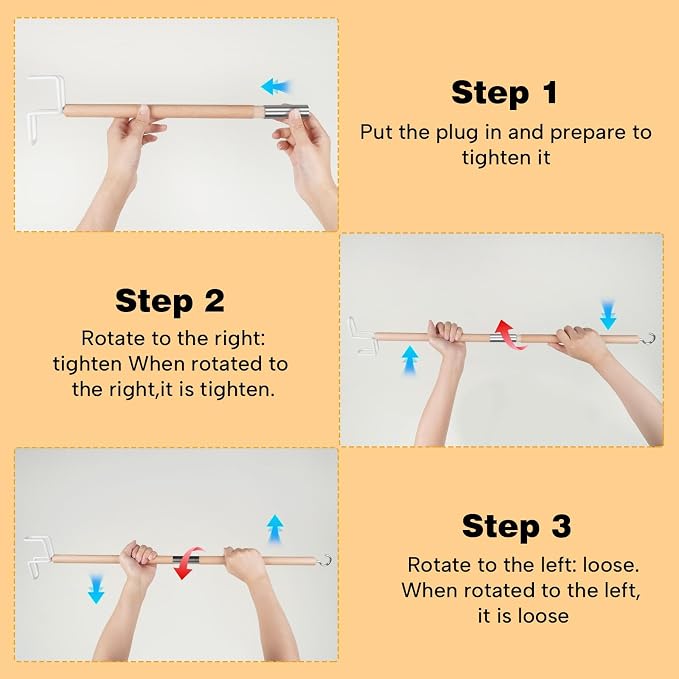 Step 1
Put the plug in and prepare to tighten it

Step 2
Rotate to the right: tighten When rotated to the right,it is tighten.

Step 3
Rotate to the left: loose. When rotated to the left, it is loose