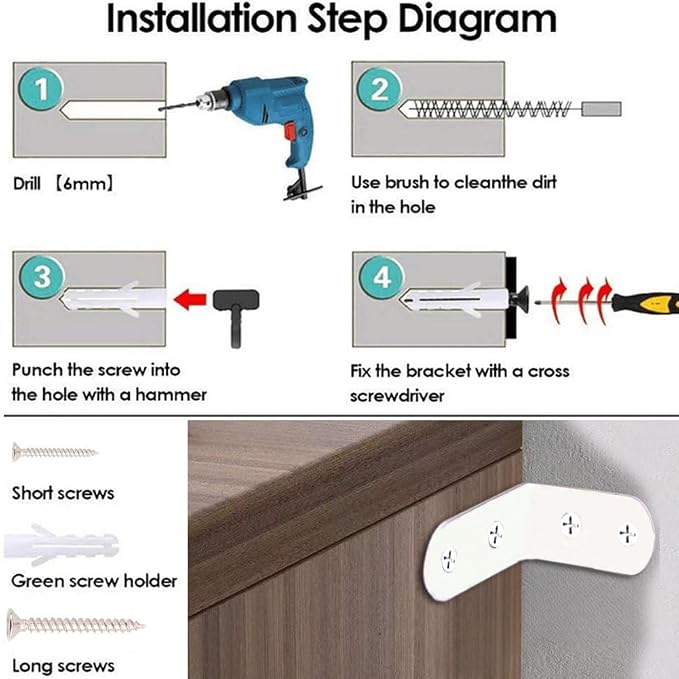 Installation Step Diagram

1

Drill 【6mm】

2

Use brush to cleanthe dirt in the hole

3

Punch the screw into the hole with a hammer

4

Fix the bracket with a cross screwdriver

Short screws

Green screw holder

Long screws