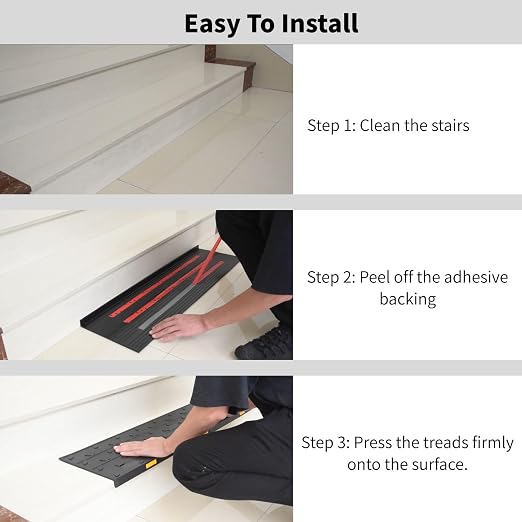 Easy To Install

Step 1: Clean the stairs

Step 2: Peel off the adhesive backing

Step 3: Press the treads firmly onto the surface.