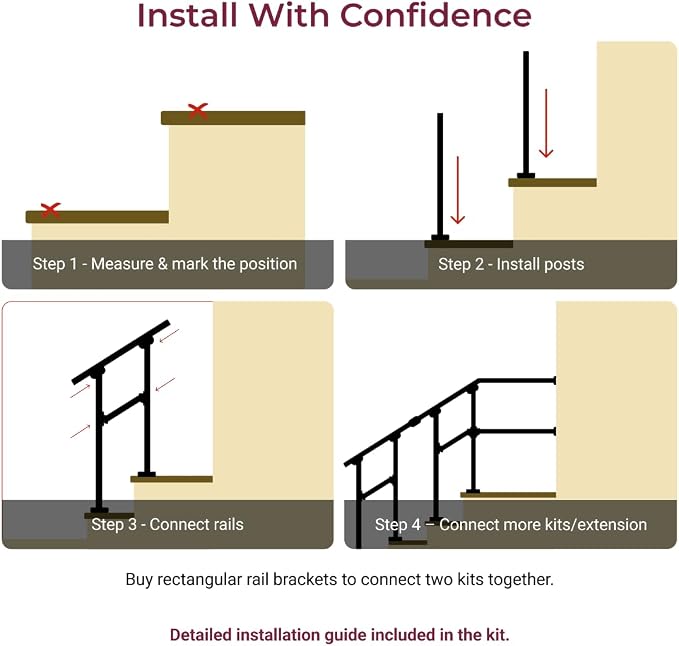 Install With Confidence

Step 1 - Measure & mark the position

Step 2 - Install posts

Step 3 - Connect rails

Step 4 – Connect more kits/extension

Buy rectangular rail brackets to connect two kits together.

Detailed installation guide included in the kit.