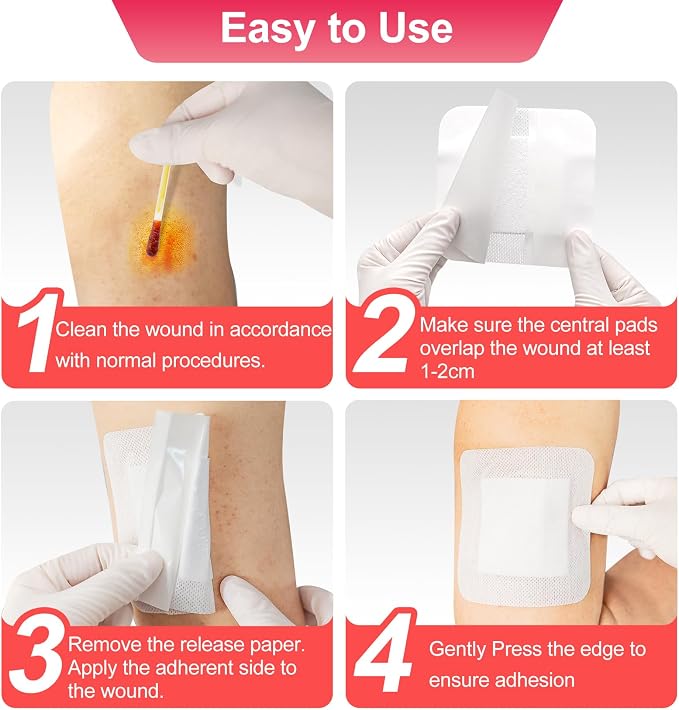 Easy to Use

1 Clean the wound in accordance with normal procedures.

2 Make sure the central pads overlap the wound at least 1-2cm

3 Remove the release paper. Apply the adherent side to the wound.

4 Gently Press the edge to ensure adhesion