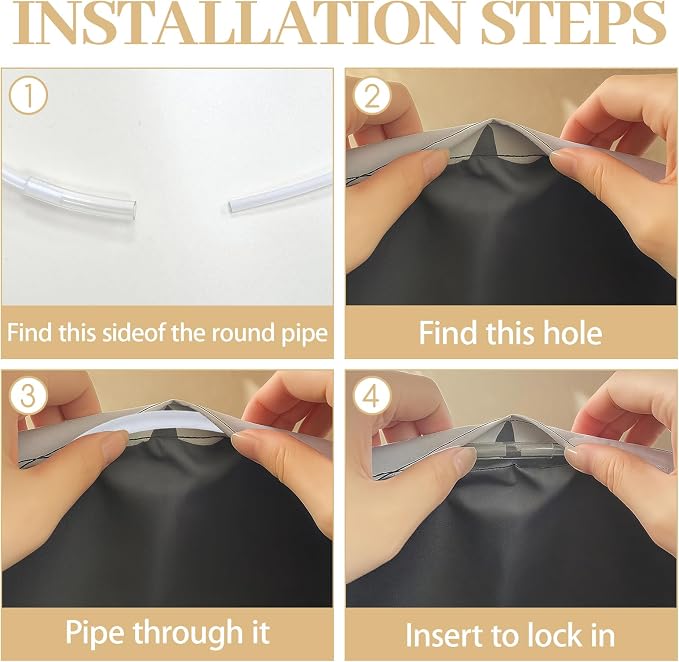 INSTALLATION STEPS

①

Find this sideof the round pipe

②

Find this hole

③

Pipe through it

④

Insert to lock in